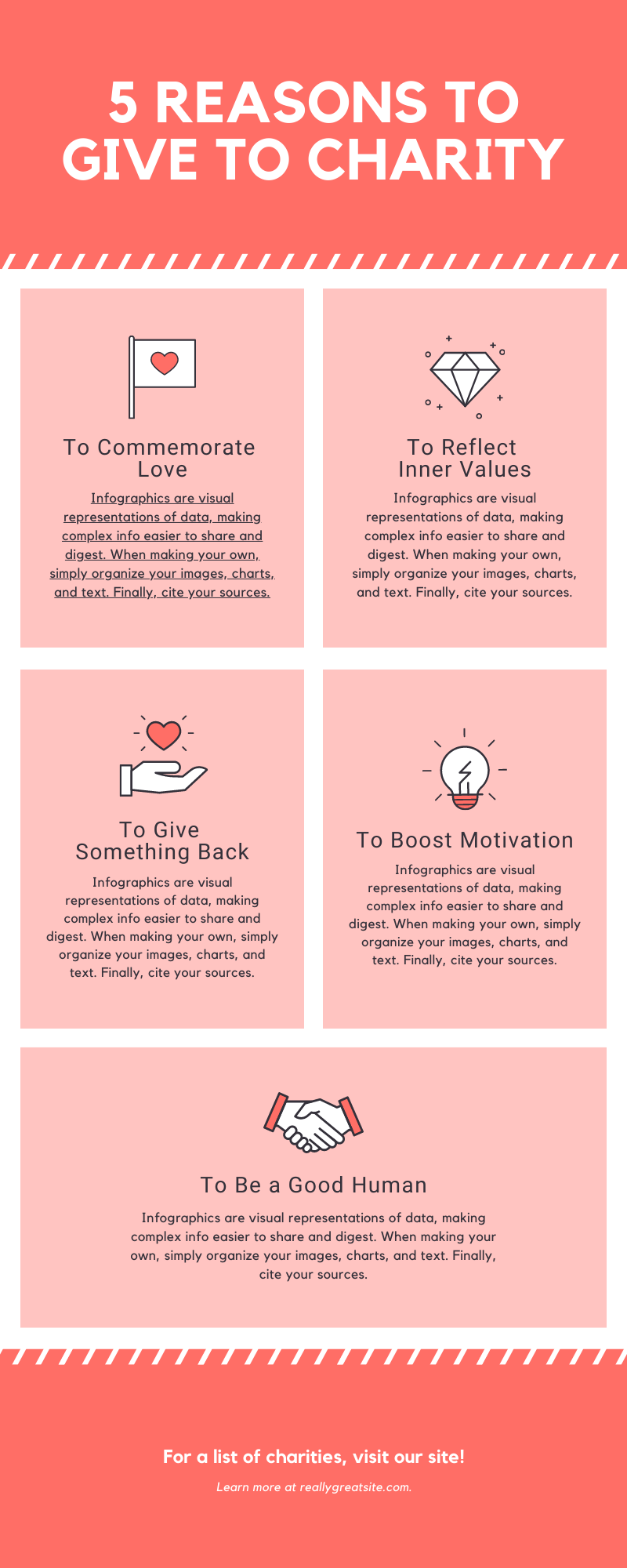 5 REASONS TO GIVE TO CHARITY

To Commemorate Love

Infographics are visual representations of data, making complex info easier to share and digest. When making your own, simply organize your images, charts, and text. Finally, cite your sources.

To Reflect Inner Values

Infographics are visual representations of data, making complex info easier to share and digest. When making your own, simply organize your images, charts, and text. Finally, cite your sources.

To Give Something Back

Infographics are visual representations of data, making complex info easier to share and digest. When making your own, simply organize your images, charts, and text. Finally, cite your sources.

To Boost Motivation

Infographics are visual representations of data, making complex info easier to share and digest. When making your own, simply organize your images, charts, and text. Finally, cite your sources.

To Be a Good Human

Infographics are visual representations of data, making complex info easier to share and digest. When making your own, simply organize your images, charts, and text. Finally, cite your sources.

For a list of charities, visit our site!

Learn more at reallygreatsite.com.